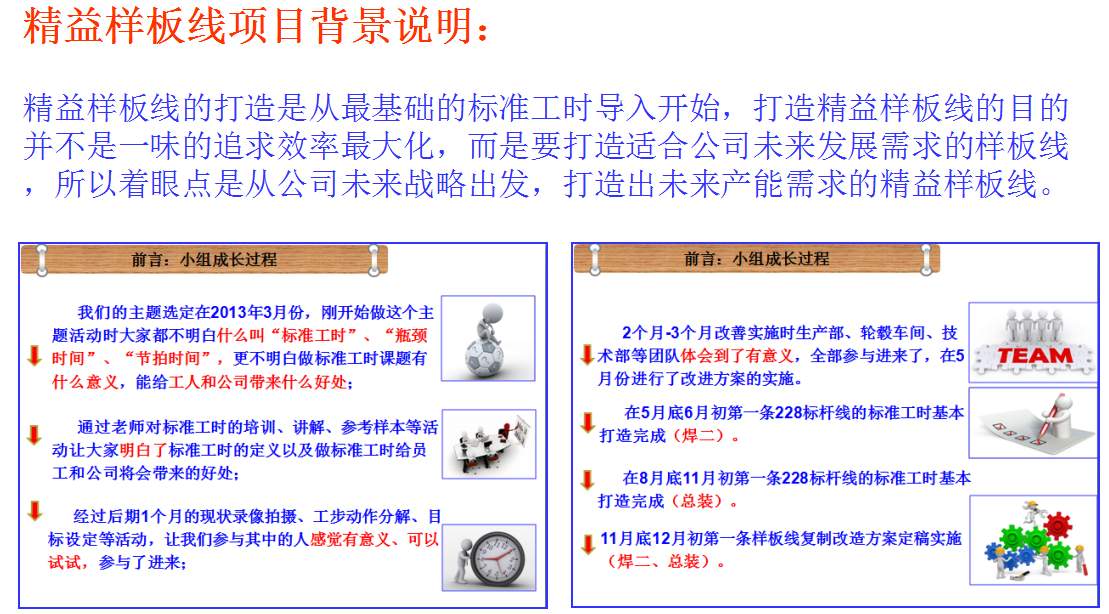 精益样板线项目背景说明：

精益样板线的打造是从最基础的标准工时导入开始，打造精益样板线的目的并不是一味的追求效率最大化，而是要打造适合公司未来发展需求的样板线，所以着眼点是从公司未来战略出发，打造出未来产能需求的精益样板线。

前言：小组成长过程

我们的主题选定在2013年3月份，刚开始做这个主题活动时大家都不明白什么叫“标准工时”、“瓶颈时间”、“节拍时间”，更不明白做标准工时课题有什么意义，能给工人和公司带来什么好处；

通过老师对标准工时的培训、讲解、参考样本等活动让大家明白了标准工时的定义以及做标准工时给员工和公司将会带来的好处；

经过后期1个月的现状录像拍摄、工步动作分解、目标设定等活动，让我们参与其中的人感觉有意义、可以试试，参与了进来；

前言：小组成长过程

2个月-3个月改善实施时生产部、轮毂车间、技术部等团队体会到了有意义，全部参与进来了，在5月份进行了改进方案的实施。

TEAM

在5月底6月初第一条228标杆线的标准工时基本打造完成（焊二）。

在8月底11月初第一条228标杆线的标准工时基本打造完成（总装）。

11月底12月初第一条样板线复制改造方案定稿实施（焊二、总装）。